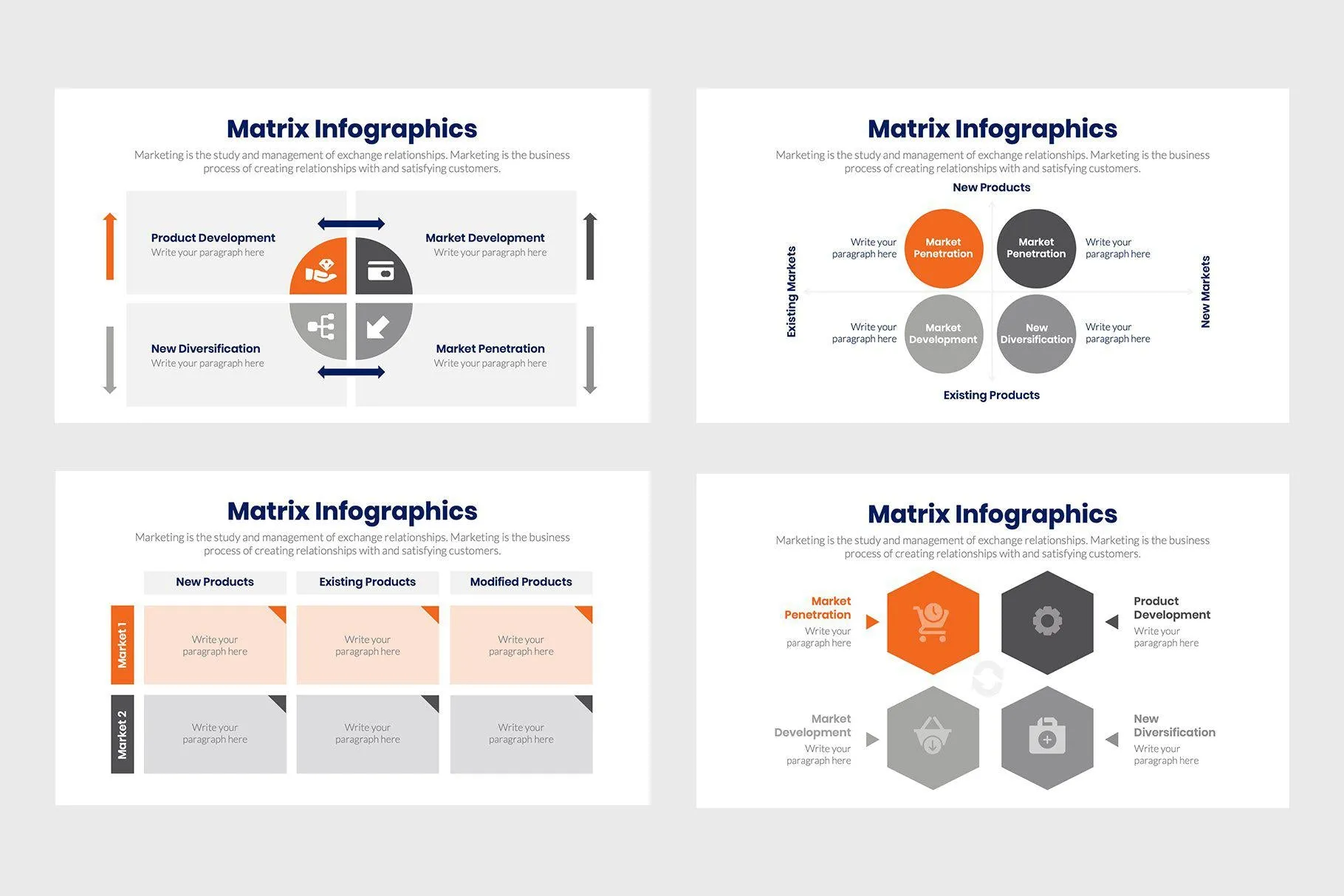 Matrix Infographics

Marketing is the study and management of exchange relationships. Marketing is the business process of creating relationships with and satisfying customers.

Product Development
Write your paragraph here

Market Development
Write your paragraph here

New Diversification
Write your paragraph here

Market Penetration
Write your paragraph here

Matrix Infographics

Marketing is the study and management of exchange relationships. Marketing is the business process of creating relationships with and satisfying customers.

New Products

Existing Markets

Write your paragraph here

Market Penetration

Market Penetration

Write your paragraph here

New Markets

Write your paragraph here

Market Development

New Diversification

Write your paragraph here

Existing Products

Matrix Infographics

Marketing is the study and management of exchange relationships. Marketing is the business process of creating relationships with and satisfying customers.

| | New Products | Existing Products | Modified Products |
|---|---|---|---|
| Market 1 | Write your paragraph here | Write your paragraph here | Write your paragraph here |
| Market 2 | Write your paragraph here | Write your paragraph here | Write your paragraph here |

Matrix Infographics

Marketing is the study and management of exchange relationships. Marketing is the business process of creating relationships with and satisfying customers.

Market Penetration
Write your paragraph here

Product Development
Write your paragraph here

Market Development
Write your paragraph here

New Diversification
Write your paragraph here