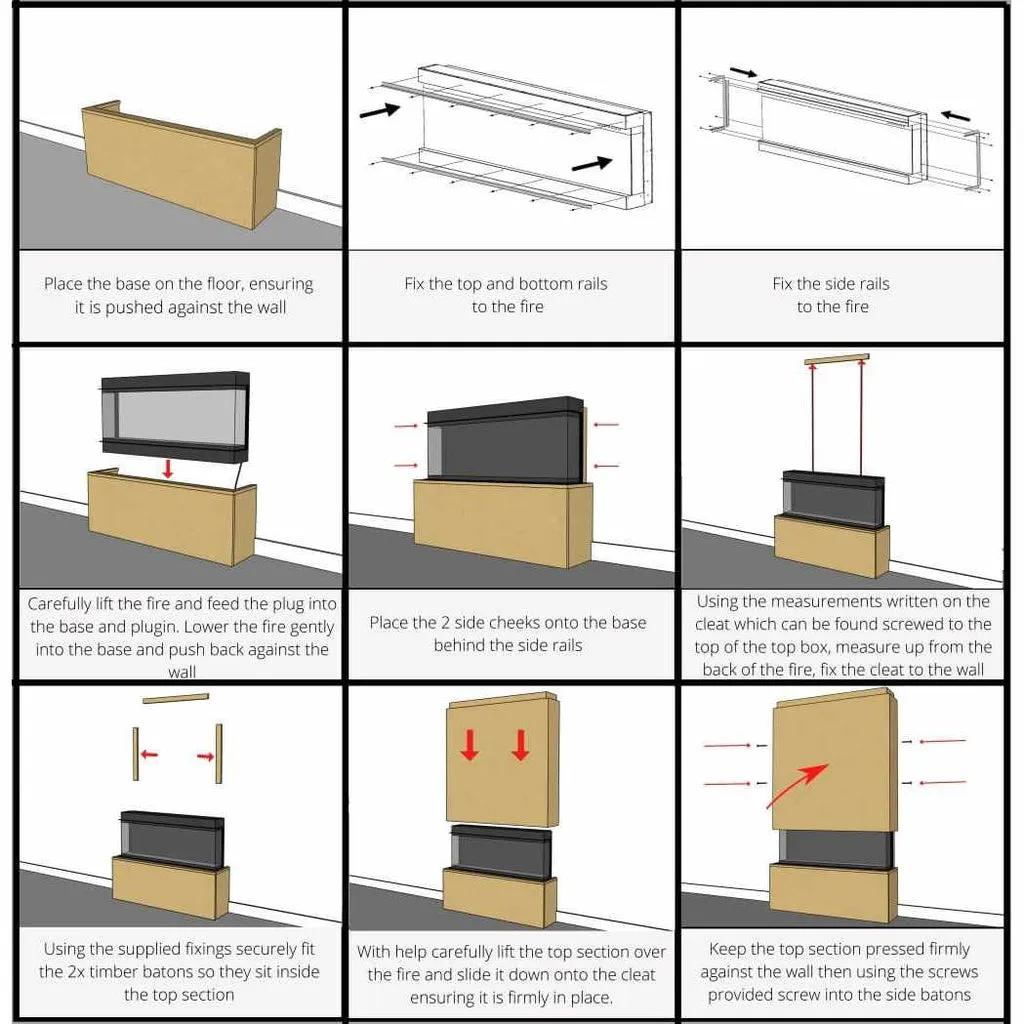 Place the base on the floor, ensuring it is pushed against the wall

Fix the top and bottom rails to the fire

Fix the side rails to the fire

Carefully lift the fire and feed the plug into the base and plugin. Lower the fire gently into the base and push back against the wall

Place the 2 side cheeks onto the base behind the side rails

Using the measurements written on the cleat which can be found screwed to the top of the top box, measure up from the back of the fire, fix the cleat to the wall

Using the supplied fixings securely fit the 2x timber batons so they sit inside the top section

With help carefully lift the top section over the fire and slide it down onto the cleat ensuring it is firmly in place.

Keep the top section pressed firmly against the wall then using the screws provided screw into the side batons